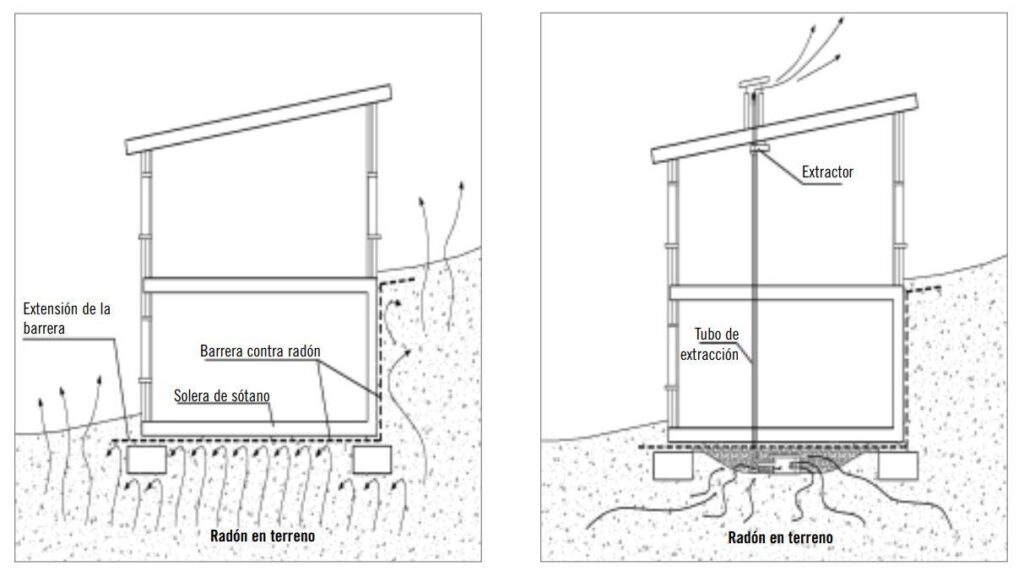 Extensión de la barrera

Barrera contra radón

Solera de sótano

Radón en terreno

Extractor

Tubo de extracción

Radón en terreno