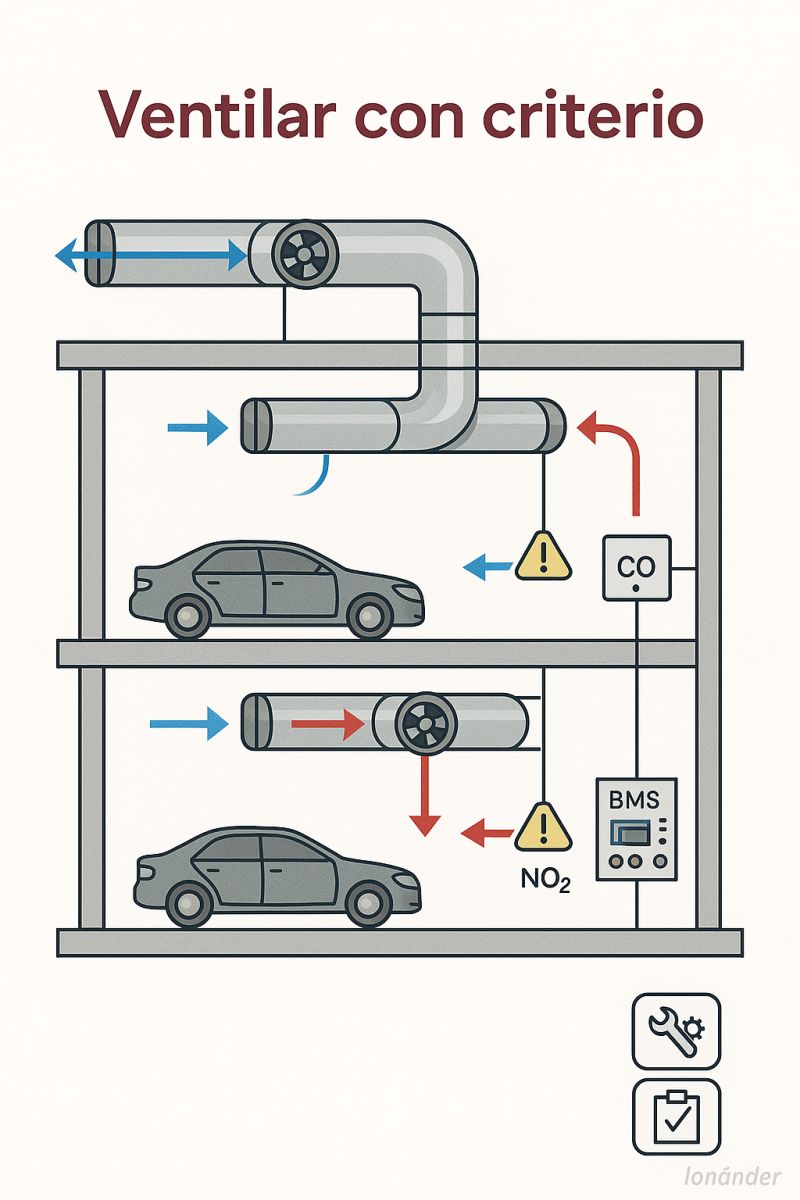 Ventilar con criterio

CO

BMS

$NO_2$

lonánder